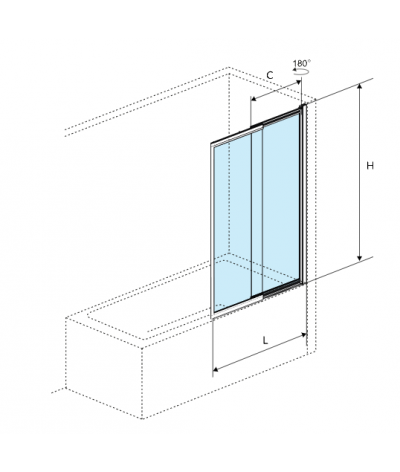 180°
C
H
L